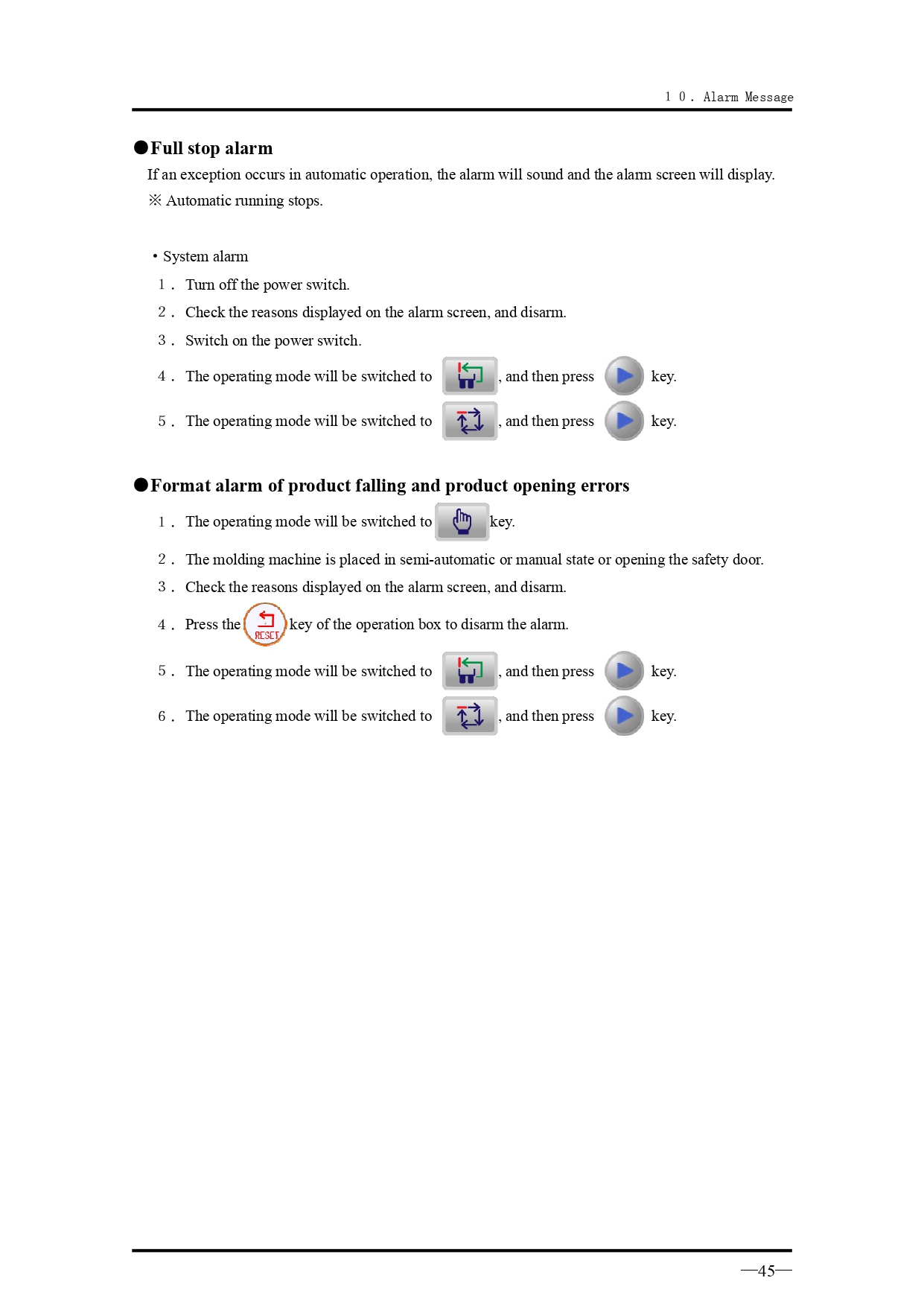 10. Alarm Message

●Full stop alarm

If an exception occurs in automatic operation, the alarm will sound and the alarm screen will display.

※ Automatic running stops.

• System alarm

1. Turn off the power switch.

2. Check the reasons displayed on the alarm screen, and disarm.

3. Switch on the power switch.

4. The operating mode will be switched to , and then press key.

5. The operating mode will be switched to , and then press key.

●Format alarm of product falling and product opening errors

1. The operating mode will be switched to key.

2. The molding machine is placed in semi-automatic or manual state or opening the safety door.

3. Check the reasons displayed on the alarm screen, and disarm.

4. Press the RESET key of the operation box to disarm the alarm.

5. The operating mode will be switched to , and then press key.

6. The operating mode will be switched to , and then press key.

—45—